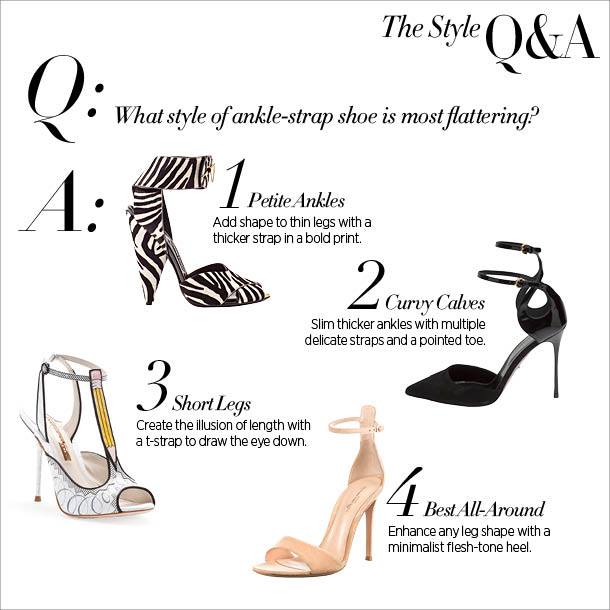 The Style Q&A

Q: What style of ankle-strap shoe is most flattering?

A:

1 Petite Ankles
Add shape to thin legs with a thicker strap in a bold print.

2 Curvy Calves
Slim thicker ankles with multiple delicate straps and a pointed toe.

3 Short Legs
Create the illusion of length with a t-strap to draw the eye down.

4 Best All-Around
Enhance any leg shape with a minimalist flesh-tone heel.